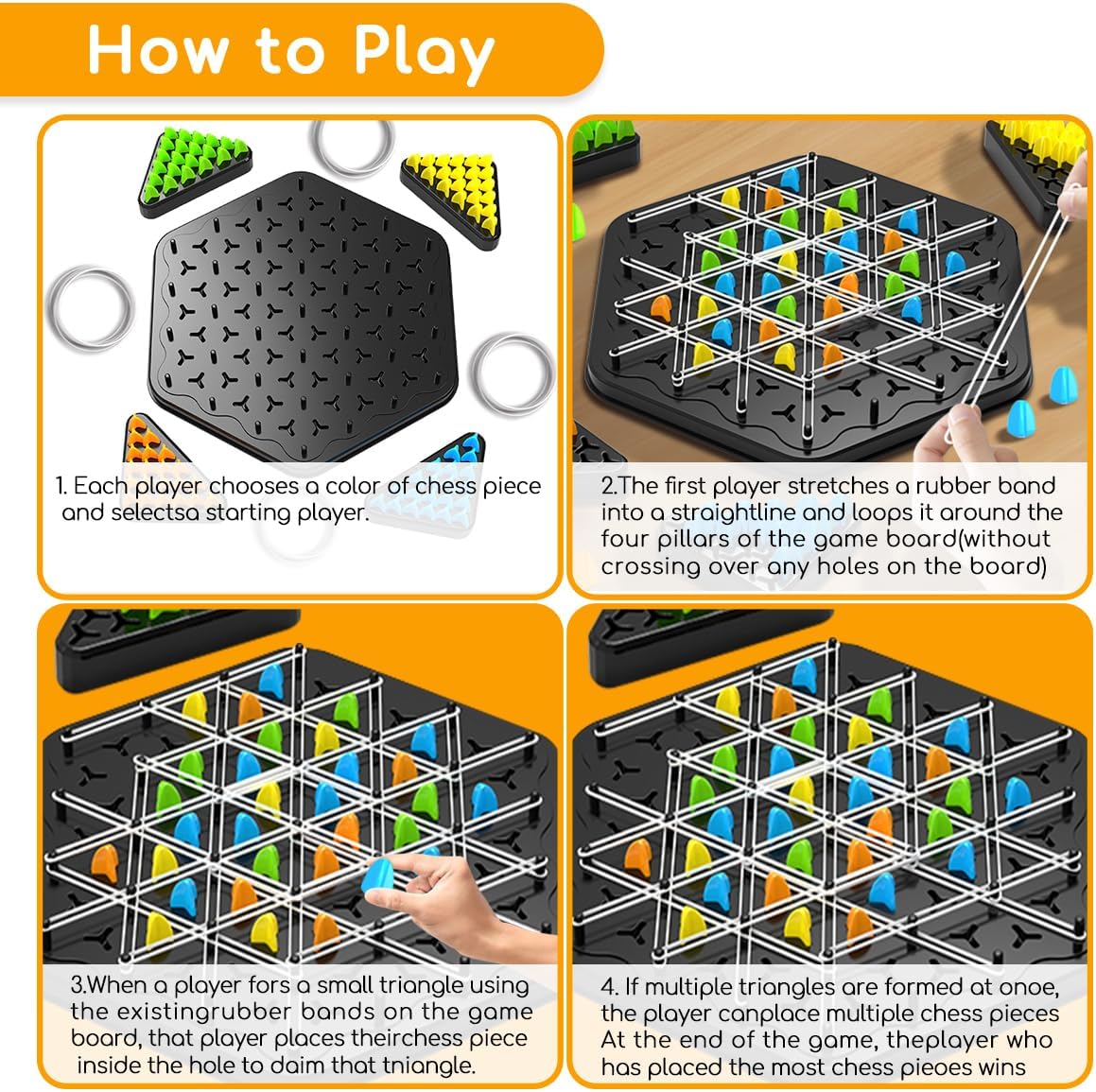 How to Play

1. Each player chooses a color of chess piece and selectsa starting player.

2.The first player stretches a rubber band into a straightline and loops it around the four pillars of the game board(without crossing over any holes on the board)

3.When a player fors a small triangle using the existingrubber bands on the game board, that player places theirchess piece inside the hole to daim that tniangle.

4. If multiple triangles are formed at onoe, the player canplace multiple chess pieces At the end of the game, theplayer who has placed the most chess pieoes wins